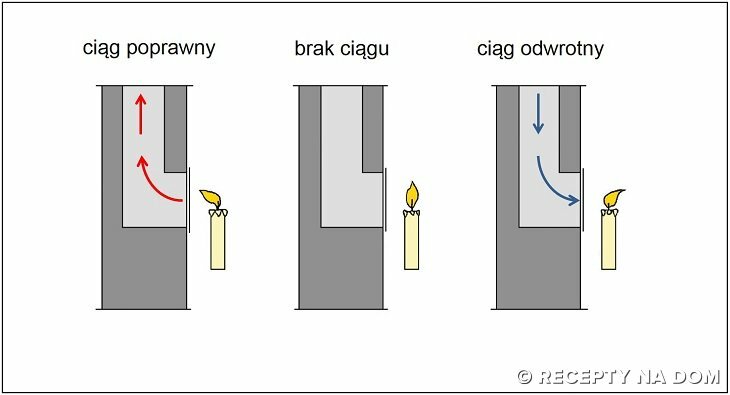 ciąg poprawny

brak ciągu

ciąg odwrotny

© RECEPTY NA DOM