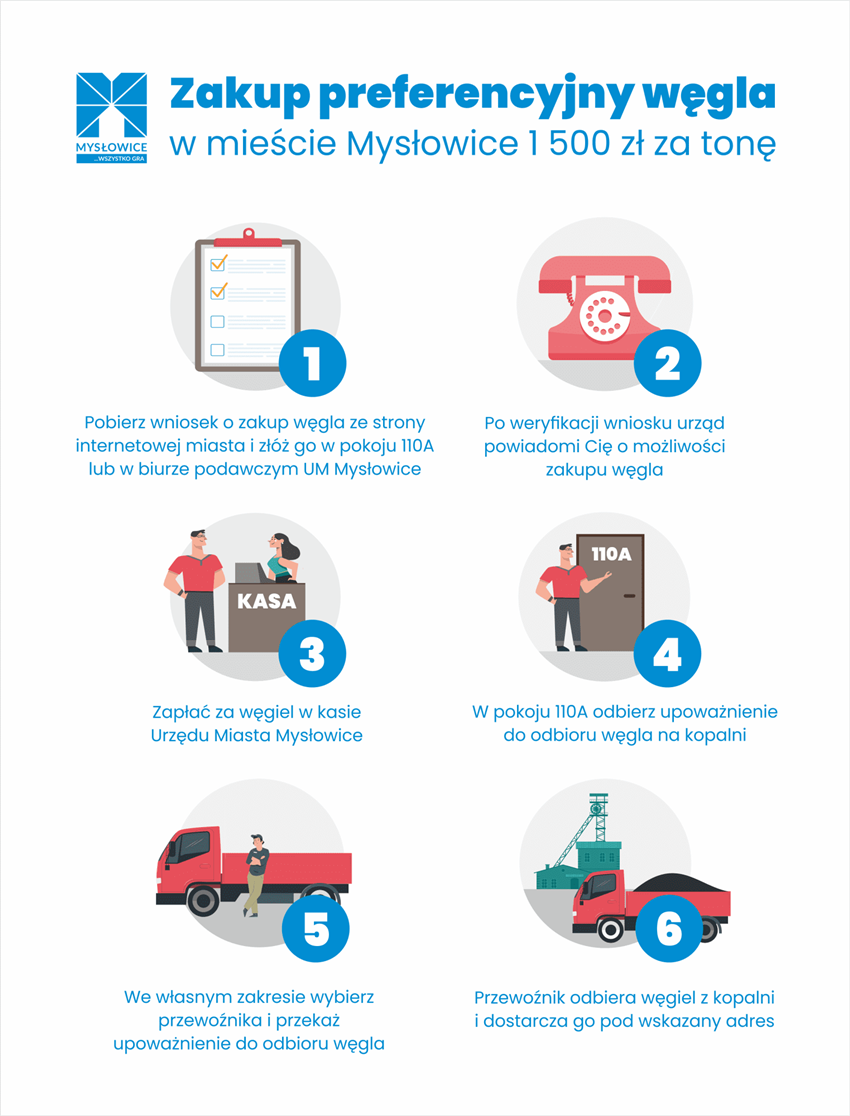 MYSŁOWICE
...WSZYSTKO GRA

Zakup preferencyjny węgla
w mieście Mysłowice 1 500 zł za tonę

1

Pobierz wniosek o zakup węgla ze strony internetowej miasta i złóż go w pokoju 110A lub w biurze podawczym UM Mysłowice

2

Po weryfikacji wniosku urząd powiadomi Cię o możliwości zakupu węgla

KASA

3

Zapłać za węgiel w kasie Urzędu Miasta Mysłowice

110A

4

W pokoju 110A odbierz upoważnienie do odbioru węgla na kopalni

5

We własnym zakresie wybierz przewoźnika i przekaż upoważnienie do odbioru węgla

6

Przewoźnik odbiera węgiel z kopalni i dostarcza go pod wskazany adres